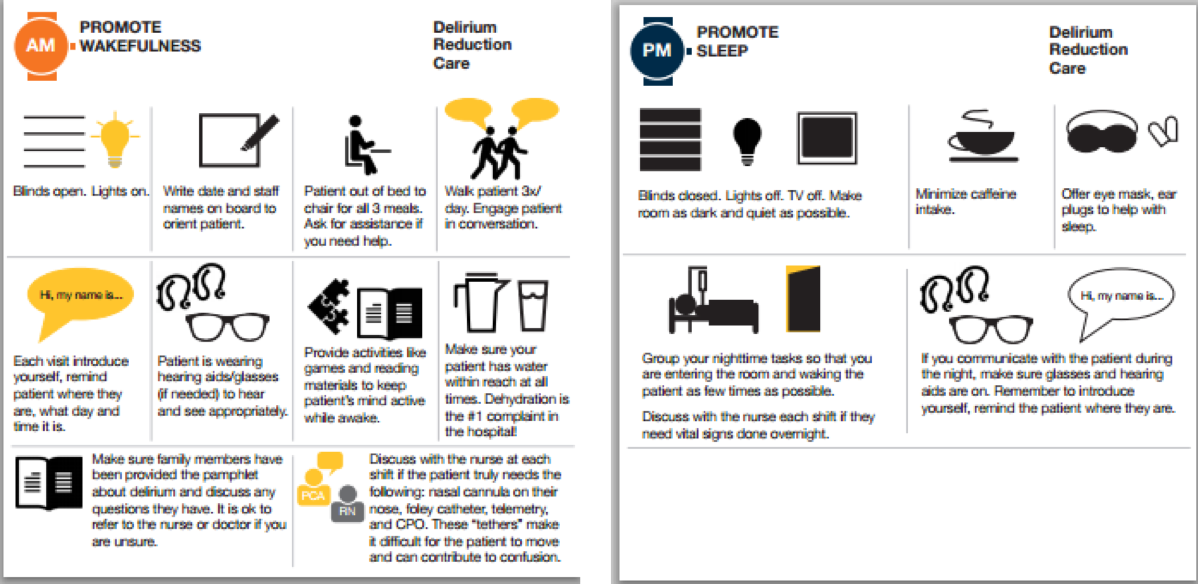 AM PROMOTE WAKEFULNESS

Delirium Reduction Care

Blinds open. Lights on.

Write date and staff names on board to orient patient.

Patient out of bed to chair for all 3 meals. Ask for assistance if you need help.

Walk patient 3x/ day. Engage patient in conversation.

Hi, my name is...

Each visit introduce yourself, remind patient where they are, what day and time it is.

Patient is wearing hearing aids/glasses (if needed) to hear and see appropriately.

Provide activities like games and reading materials to keep patient's mind active while awake.

Make sure your patient has water within reach at all times. Dehydration is the #1 complaint in the hospital!

Make sure family members have been provided the pamphlet about delirium and discuss any questions they have. It is ok to refer to the nurse or doctor if you are unsure.

PCA

RN

Discuss with the nurse at each shift if the patient truly needs the following: nasal cannula on their nose, foley catheter, telemetry, and CPO. These "tethers" make it difficult for the patient to move and can contribute to confusion.

PM PROMOTE SLEEP

Delirium Reduction Care

Blinds closed. Lights off. TV off. Make room as dark and quiet as possible.

Minimize caffeine intake.

Offer eye mask, ear plugs to help with sleep.

Group your nighttime tasks so that you are entering the room and waking the patient as few times as possible.

Discuss with the nurse each shift if they need vital signs done overnight.

Hi, my name is...

If you communicate with the patient during the night, make sure glasses and hearing aids are on. Remember to introduce yourself, remind the patient where they are.